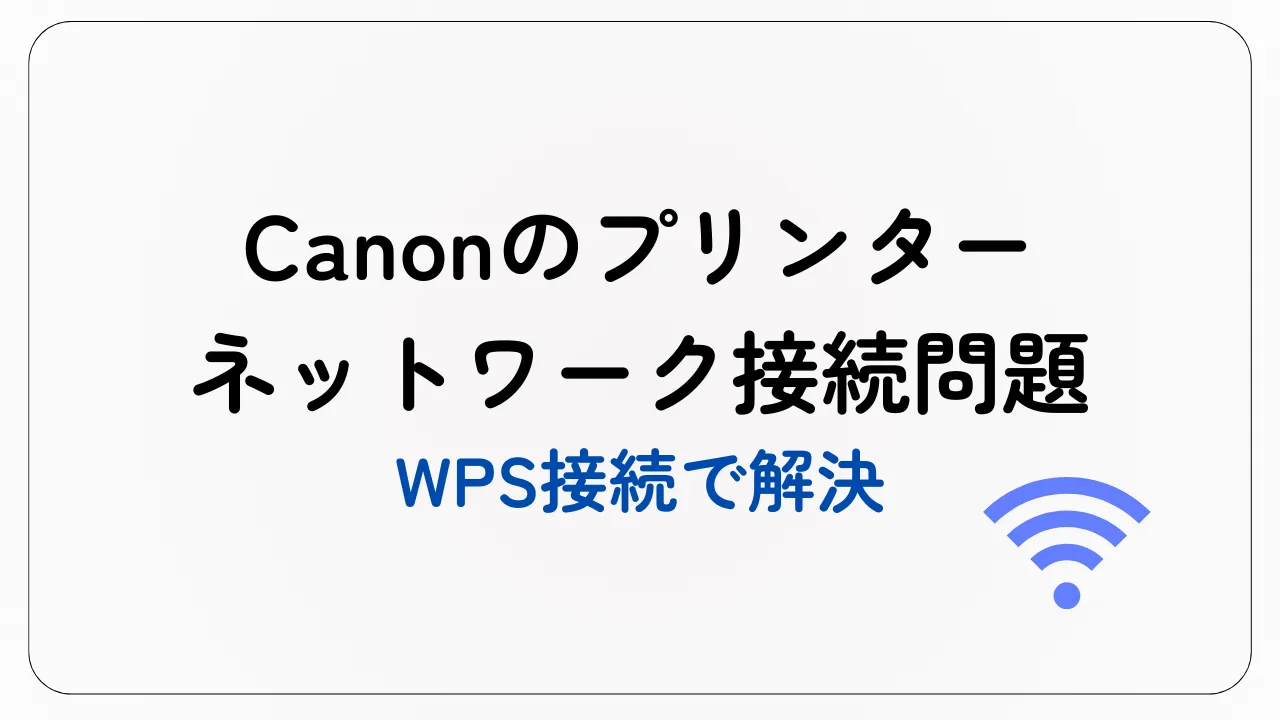 Canonのプリンター
ネットワーク接続問題

WPS接続で解決